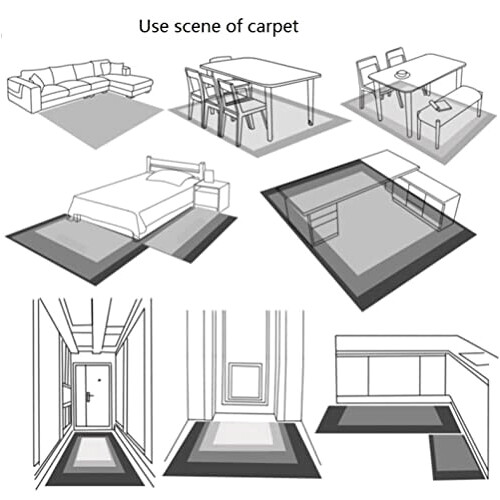 Use scene of carpet