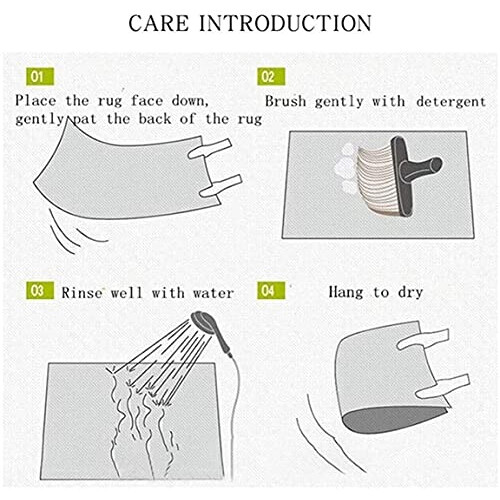 CARE INTRODUCTION

01
Place the rug face down, gently pat the back of the rug

02
Brush gently with detergent

03
Rinse well with water

04
Hang to dry