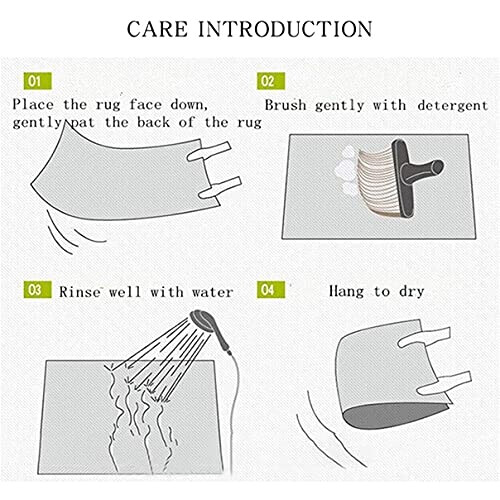 CARE INTRODUCTION

01
Place the rug face down, gently pat the back of the rug

02
Brush gently with detergent

03
Rinse well with water

04
Hang to dry